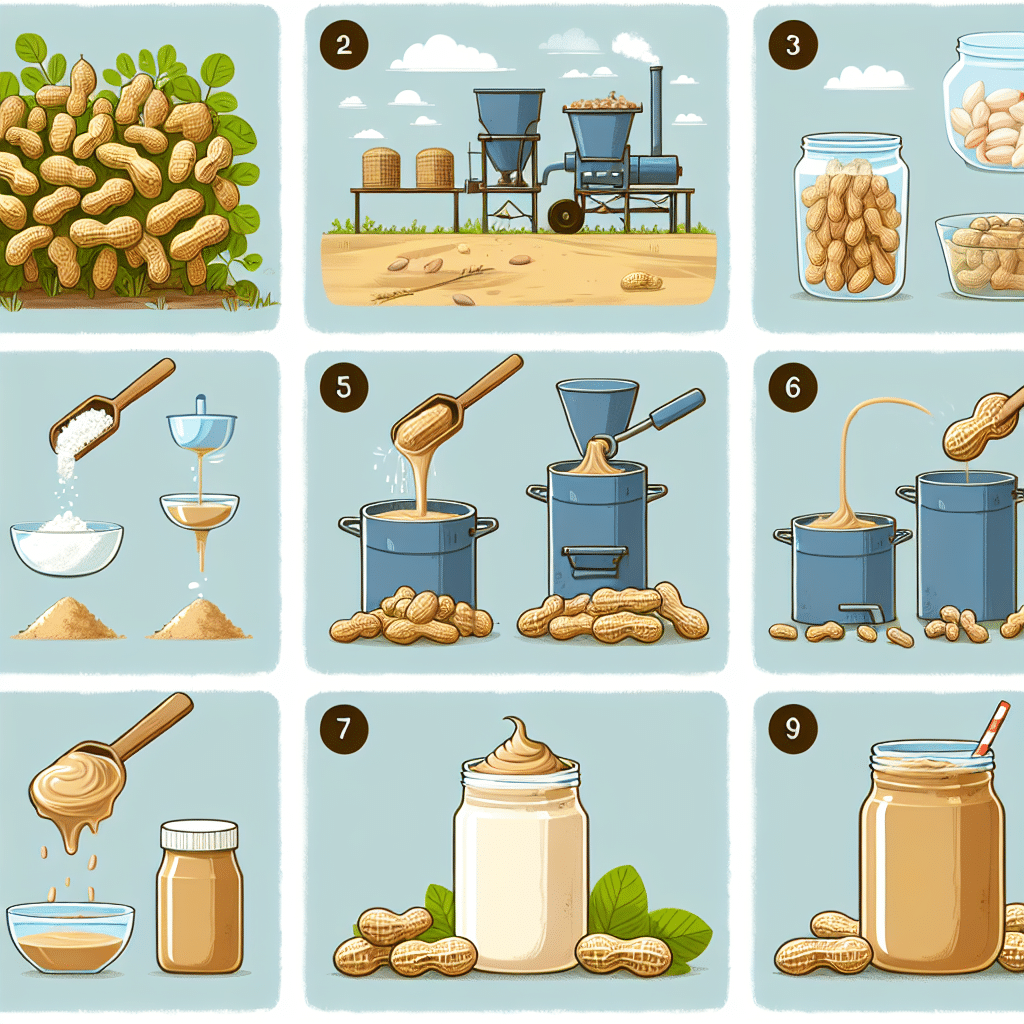 2

3

5

6

7

9